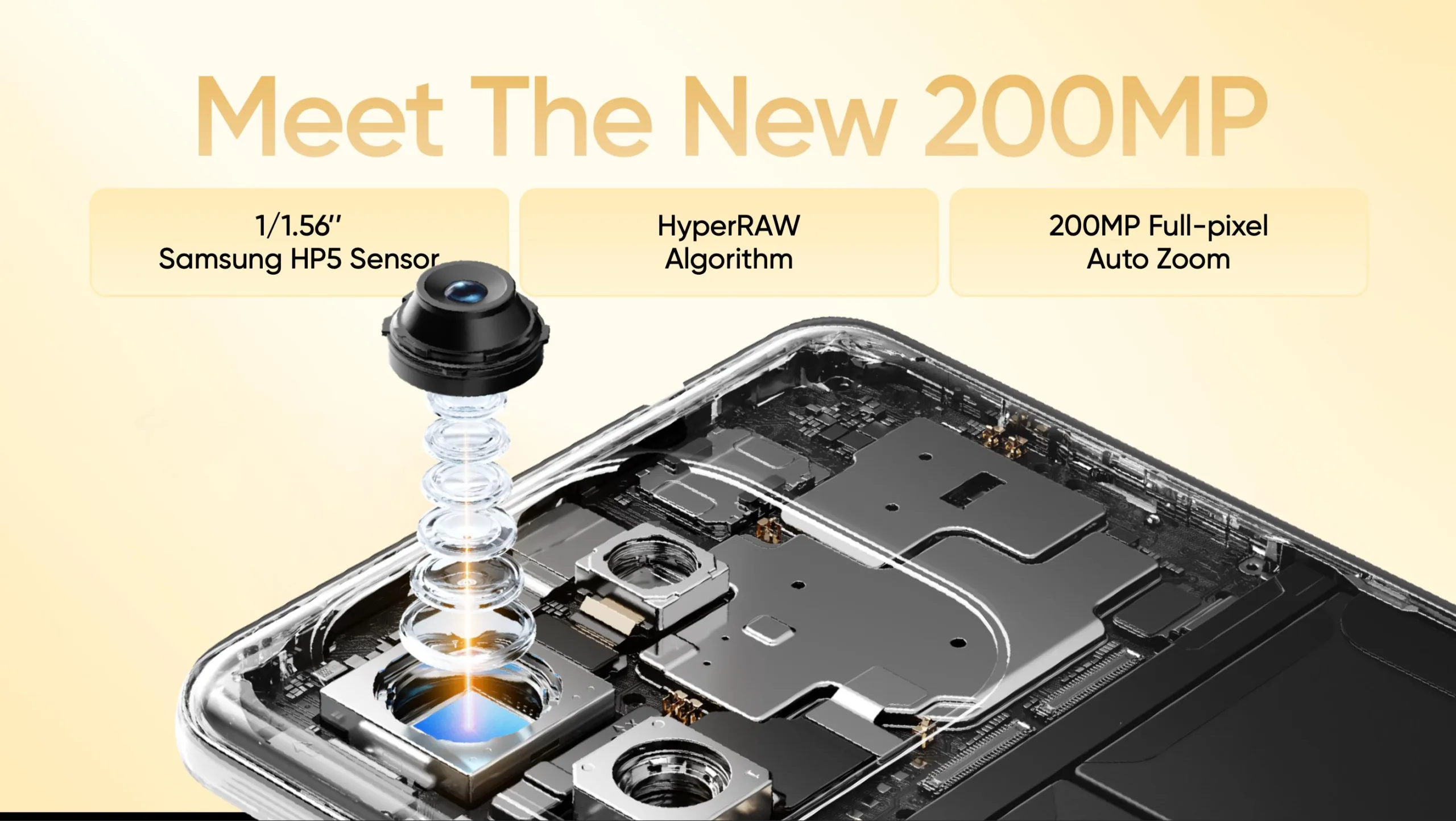 Meet The New 200MP

1/1.56"
Samsung HP5 Sensor

HyperRAW
Algorithm

200MP Full-pixel
Auto Zoom