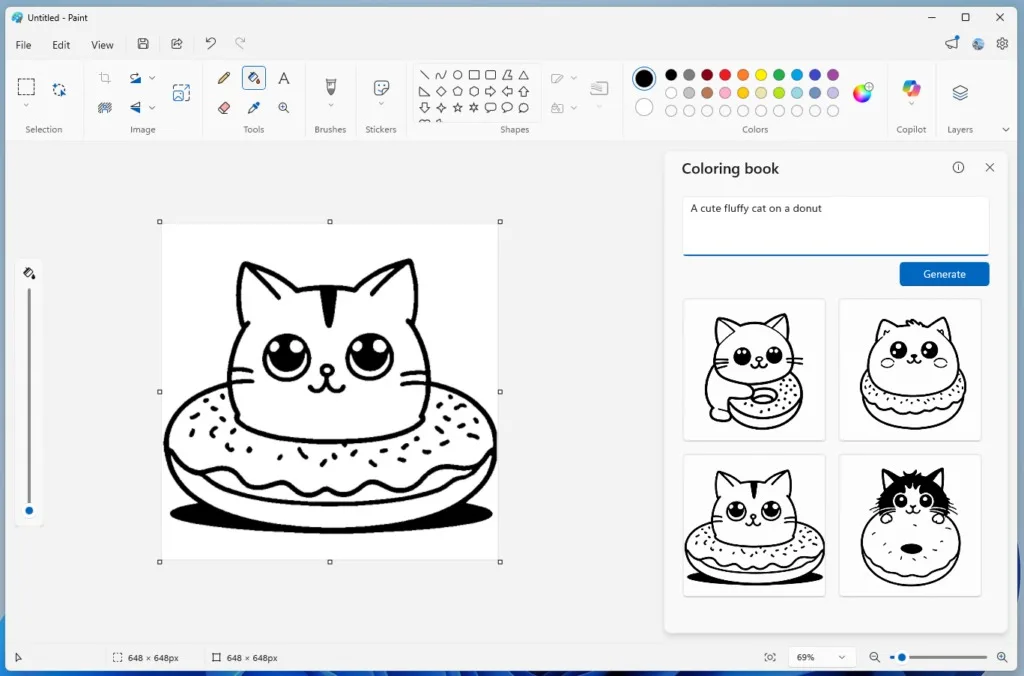 Untitled - Paint

File Edit View

Selection Image Tools Brushes Stickers Shapes Colors Copilot Layers

Coloring book

A cute fluffy cat on a donut

Generate

648 × 648px 648 × 648px 69%