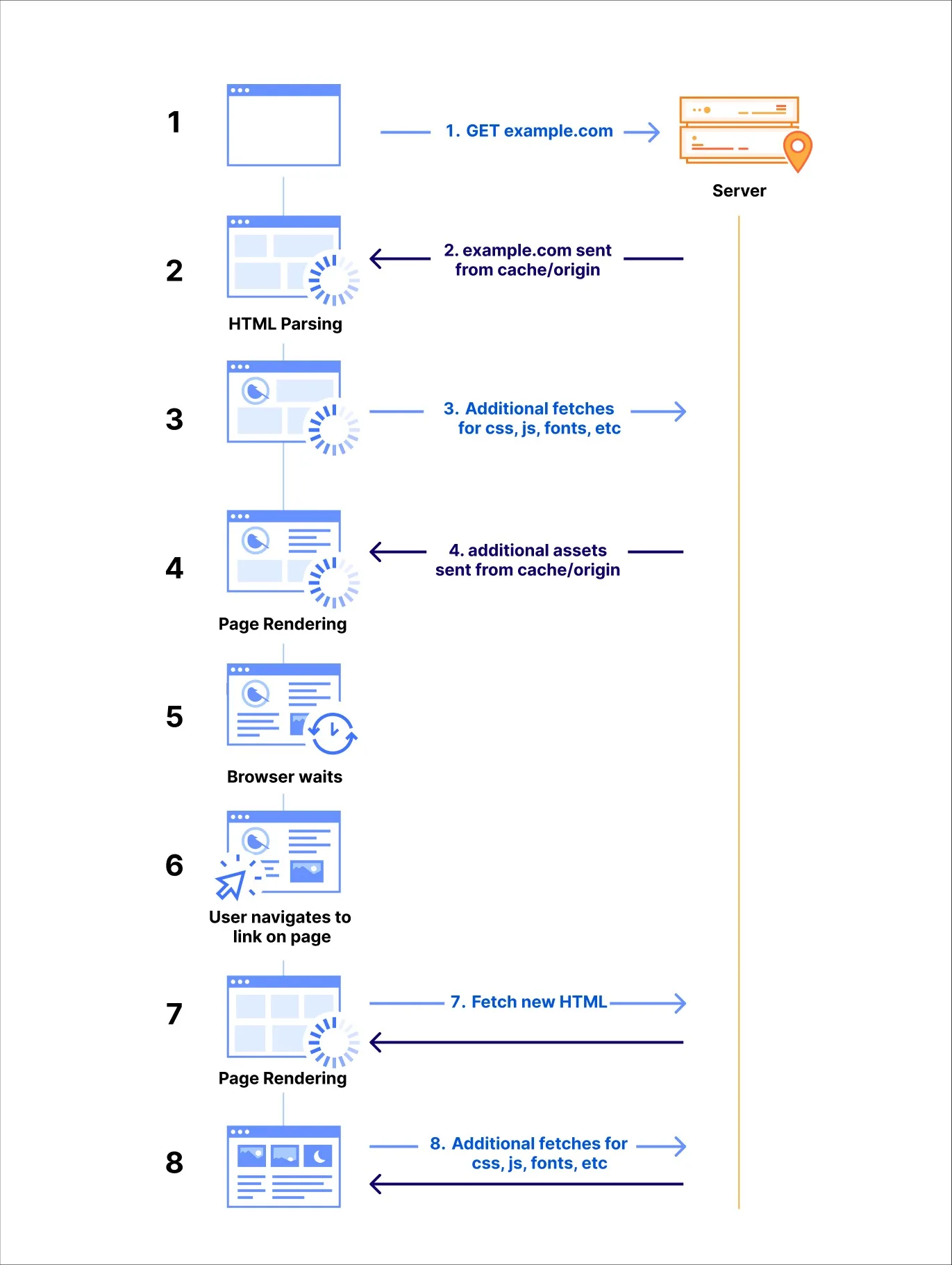 1

1. GET example.com

Server

2

2. example.com sent from cache/origin

HTML Parsing

3

3. Additional fetches for css, js, fonts, etc

4

4. additional assets sent from cache/origin

Page Rendering

5

Browser waits

6

User navigates to link on page

7

7. Fetch new HTML

Page Rendering

8

8. Additional fetches for css, js, fonts, etc