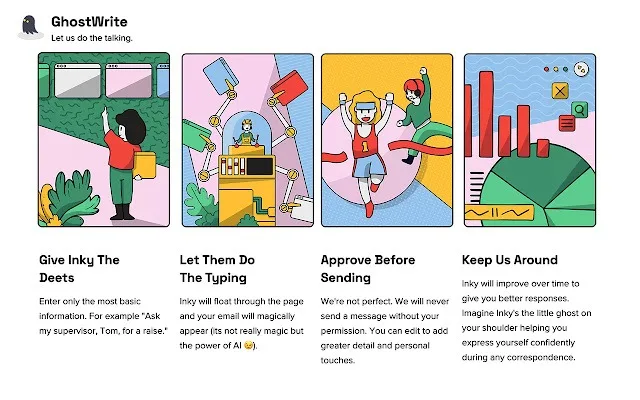 GhostWrite
Let us do the talking.

Give Inky The Deets

Enter only the most basic information. For example "Ask my supervisor, Tom, for a raise."

Let Them Do The Typing

Inky will float through the page and your email will magically appear (its not really magic but the power of AI 😉).

Approve Before Sending

We're not perfect. We will never send a message without your permission. You can edit to add greater detail and personal touches.

Keep Us Around

Inky will improve over time to give you better responses. Imagine Inky's the little ghost on your shoulder helping you express yourself confidently during any correspondence.