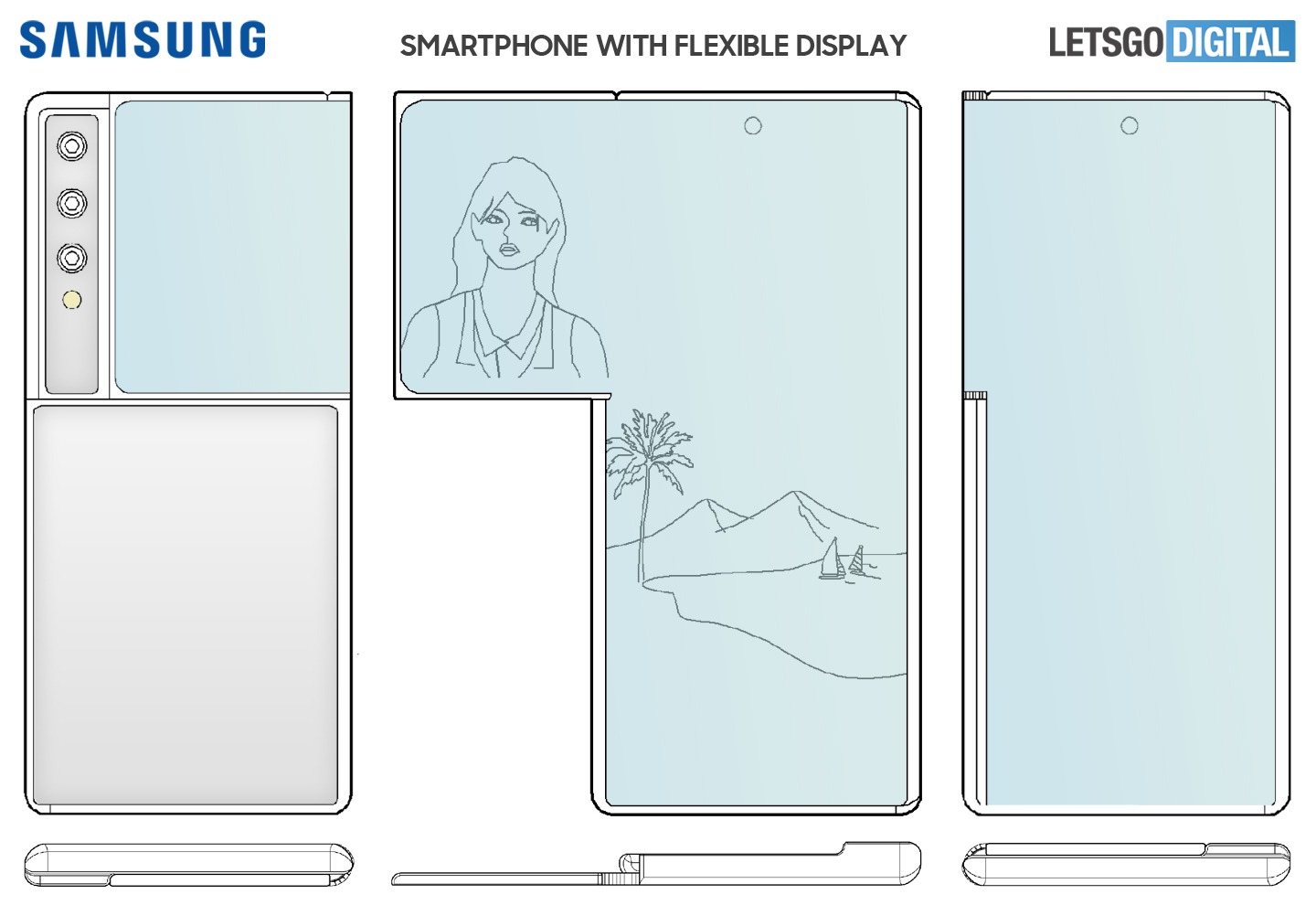 SAMSUNG

SMARTPHONE WITH FLEXIBLE DISPLAY

LETSGO DIGITAL