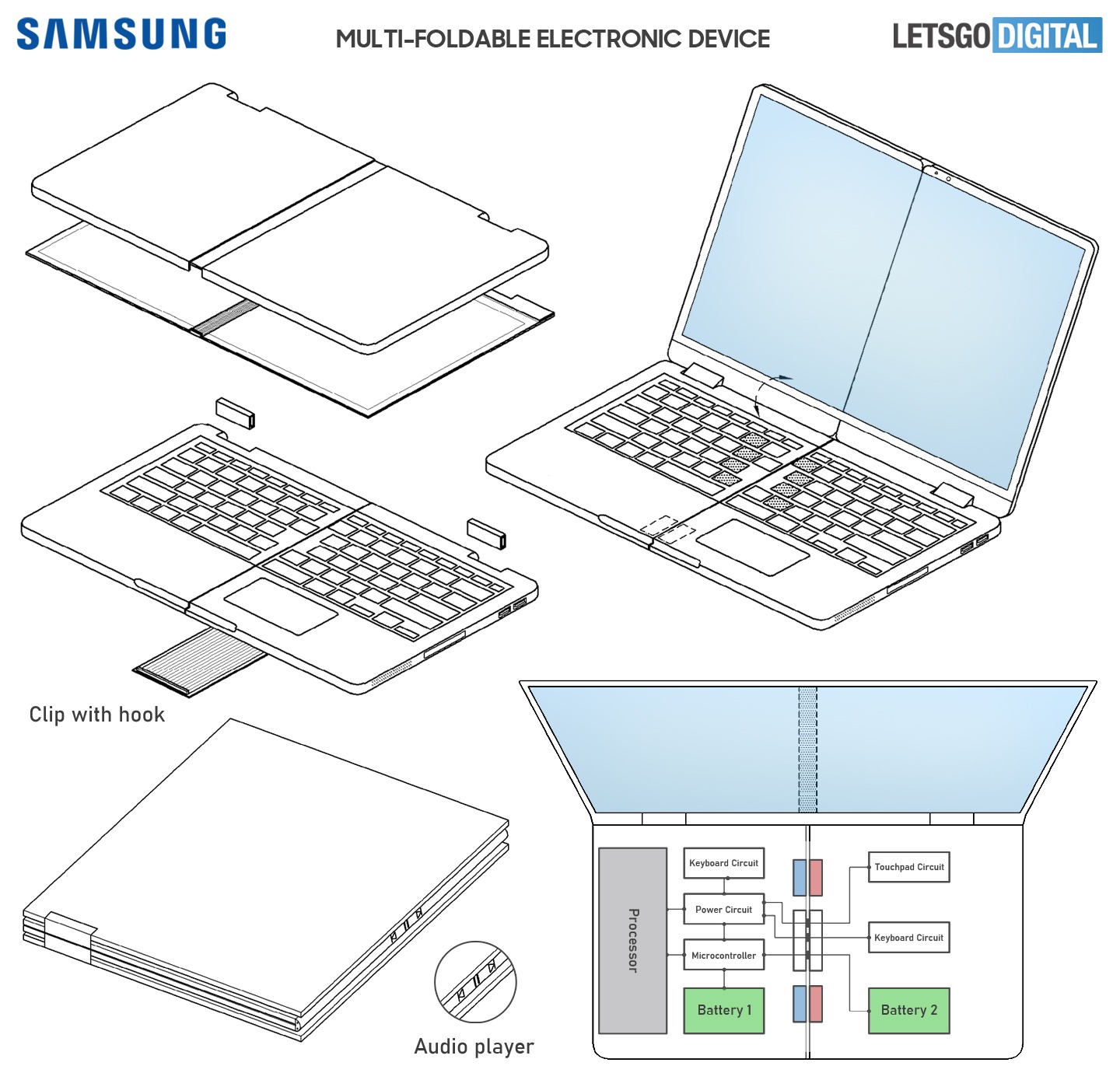 SAMSUNG

MULTI-FOLDABLE ELECTRONIC DEVICE

LETSGO DIGITAL

Clip with hook

Audio player

Processor

Keyboard Circuit

Power Circuit

Microcontroller

Battery 1

Touchpad Circuit

Keyboard Circuit

Battery 2