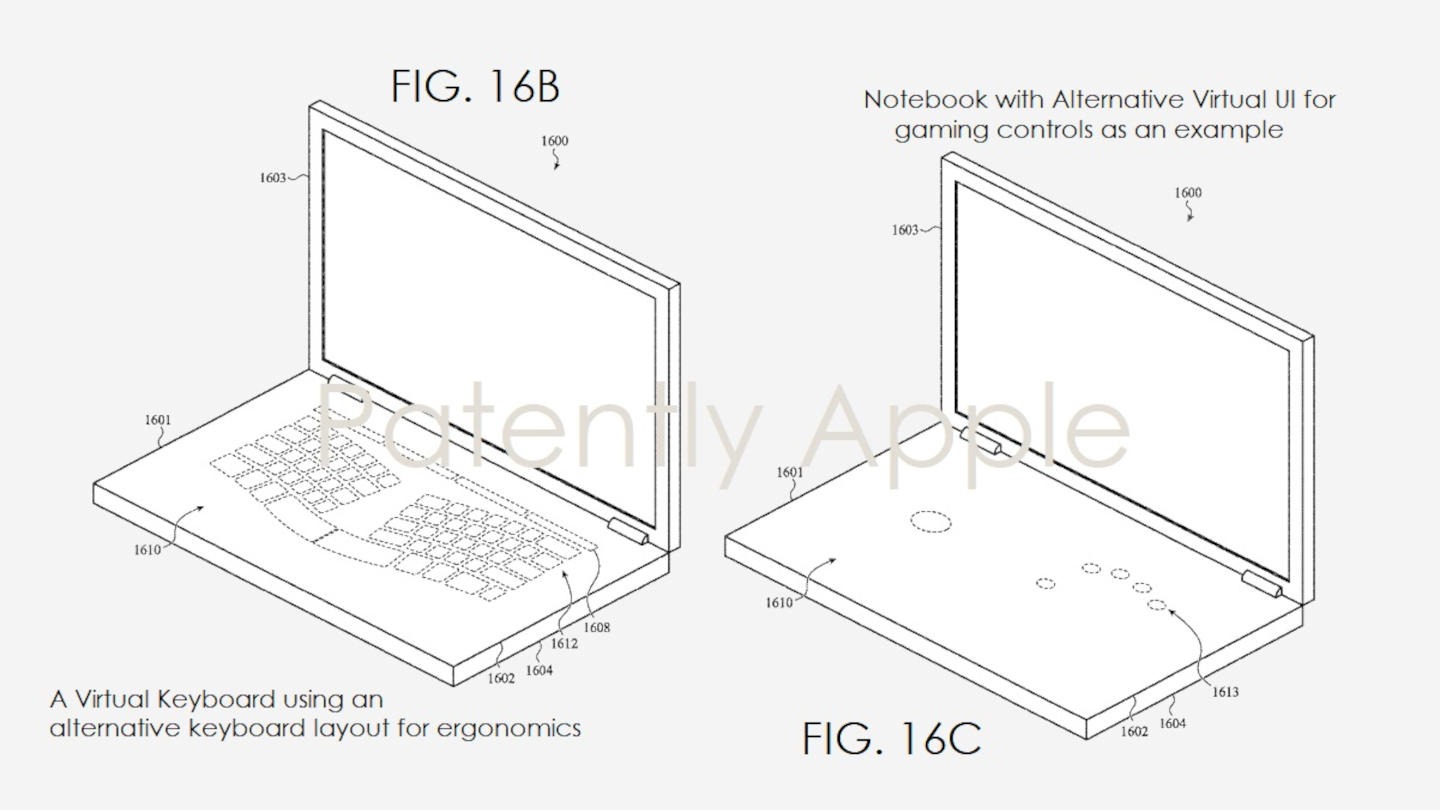 FIG. 16B

1600

1603

1601

1610

1608

1612

1604

1602

A Virtual Keyboard using an alternative keyboard layout for ergonomics

Patently Apple

Notebook with Alternative Virtual UI for gaming controls as an example

1600

1603

1601

1610

1613

1604

1602

FIG. 16C