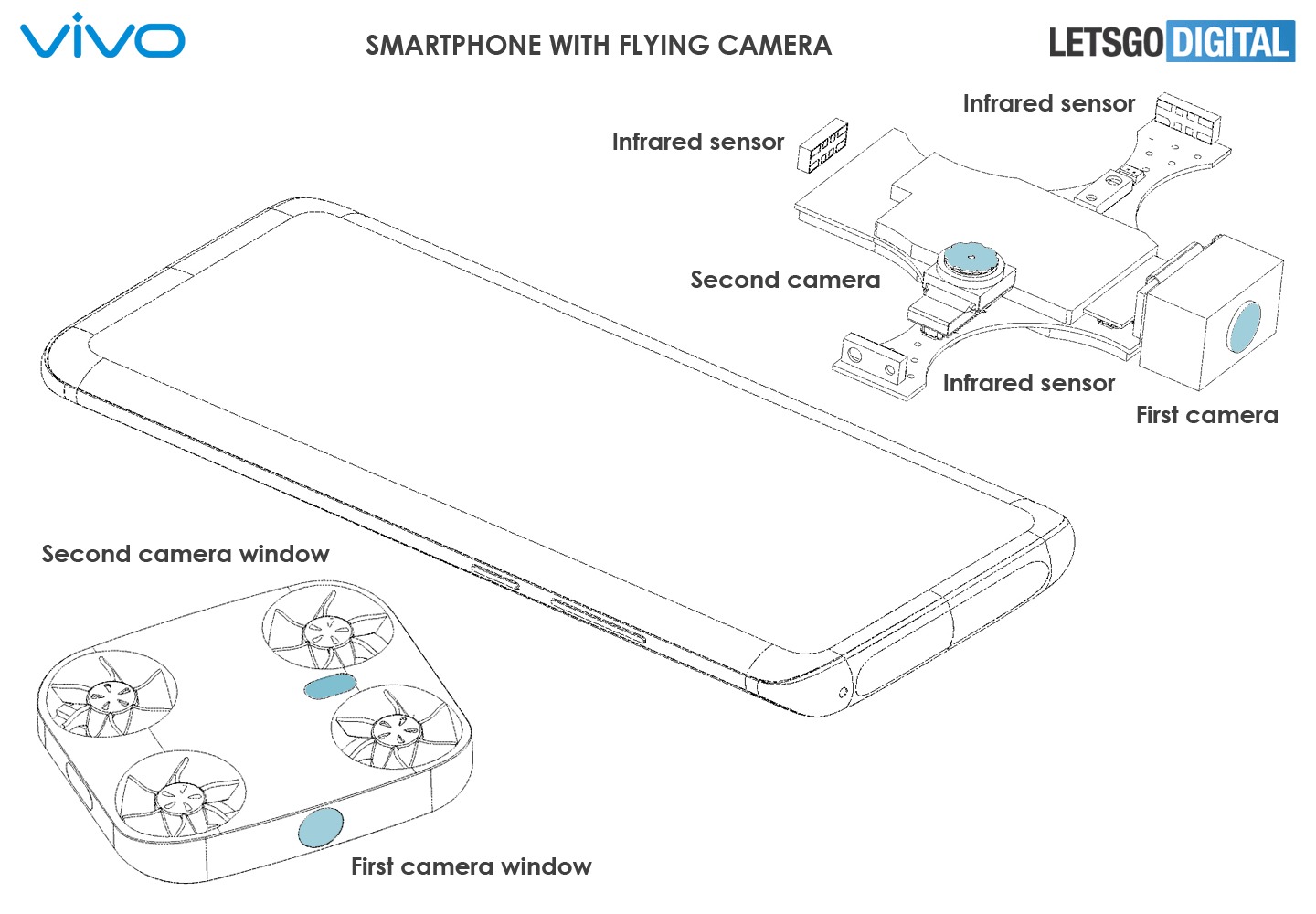 vivo

SMARTPHONE WITH FLYING CAMERA

LETSGO DIGITAL

Infrared sensor

Infrared sensor

Second camera

Infrared sensor

First camera

Second camera window

First camera window