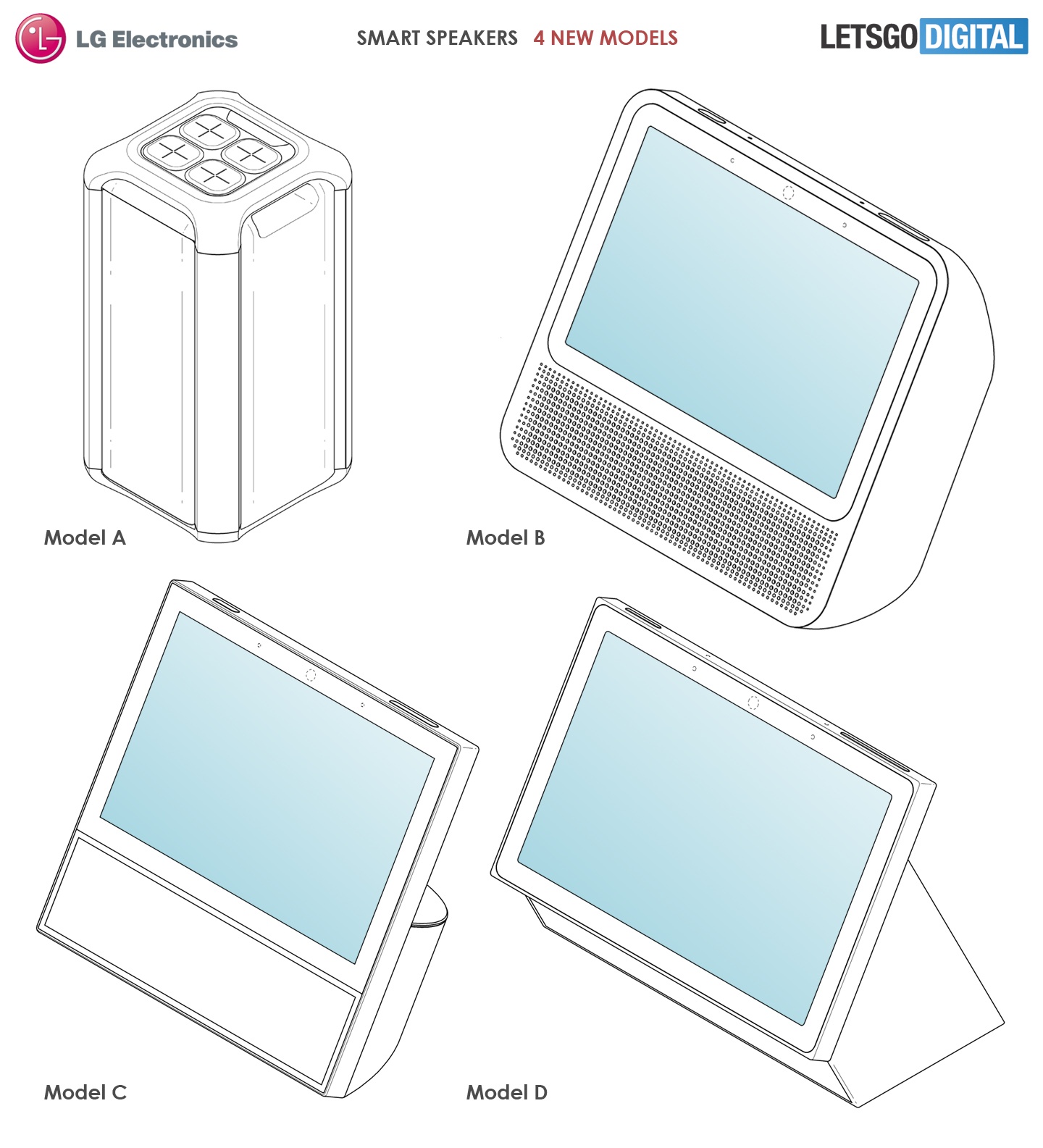 LG Electronics

SMART SPEAKERS 4 NEW MODELS

LETSGO DIGITAL

Model A

Model B

Model C

Model D