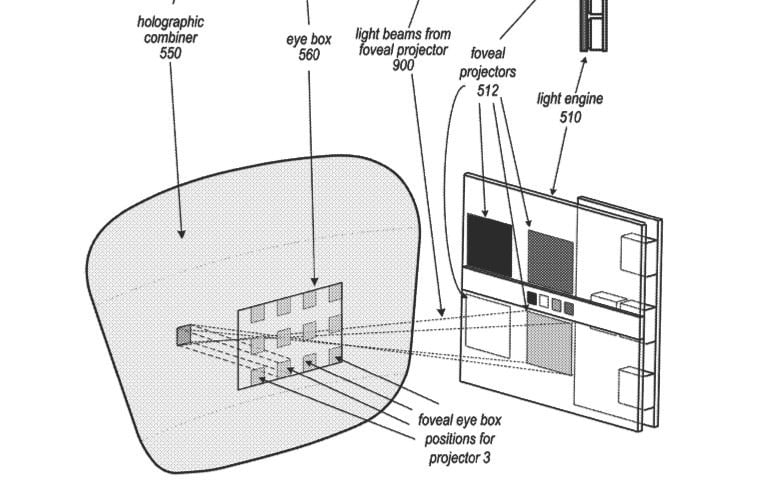 holographic combiner 550

eye box 560

light beams from foveal projector 900

foveal projectors 512

light engine 510

foveal eye box positions for projector 3