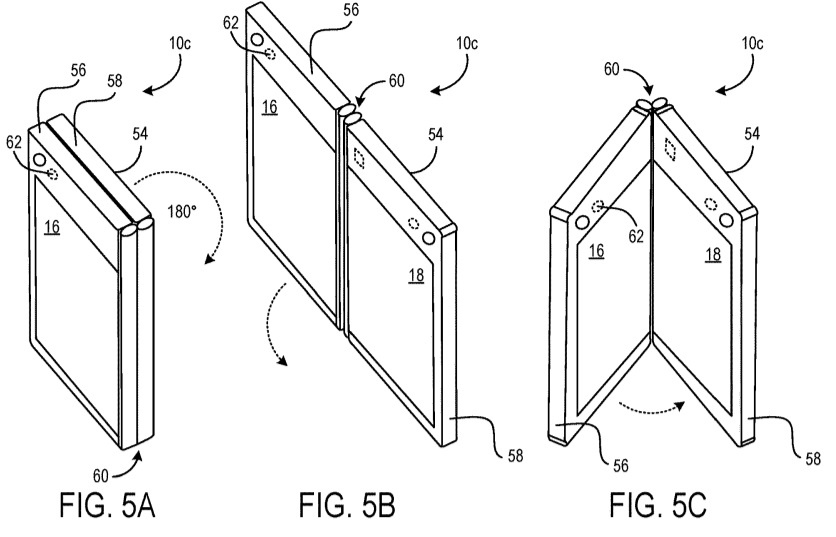 56
58
10c
62
54
180°
16
60
FIG. 5A

62
56
10c
60
16
54
18
58
FIG. 5B

60
10c
54
62
16
18
56
58
FIG. 5C