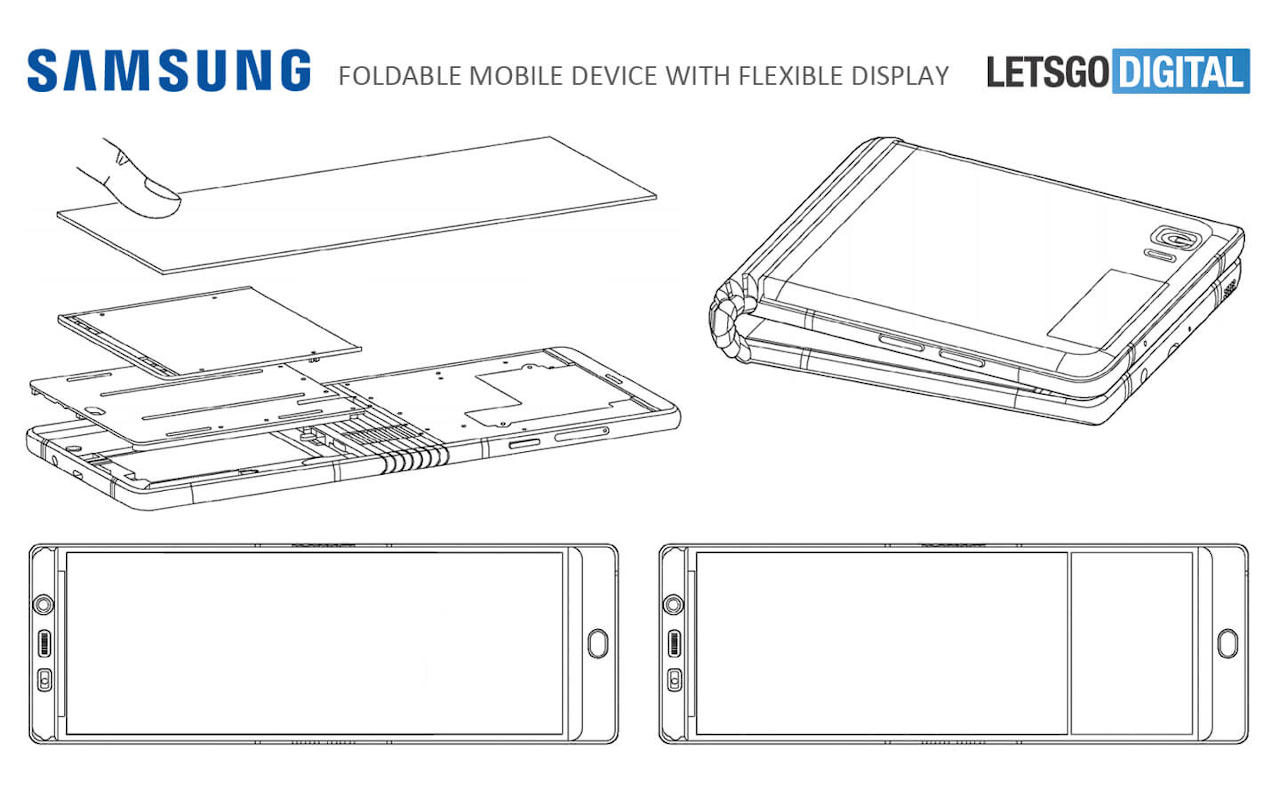 SAMSUNG FOLDABLE MOBILE DEVICE WITH FLEXIBLE DISPLAY LETSGO DIGITAL