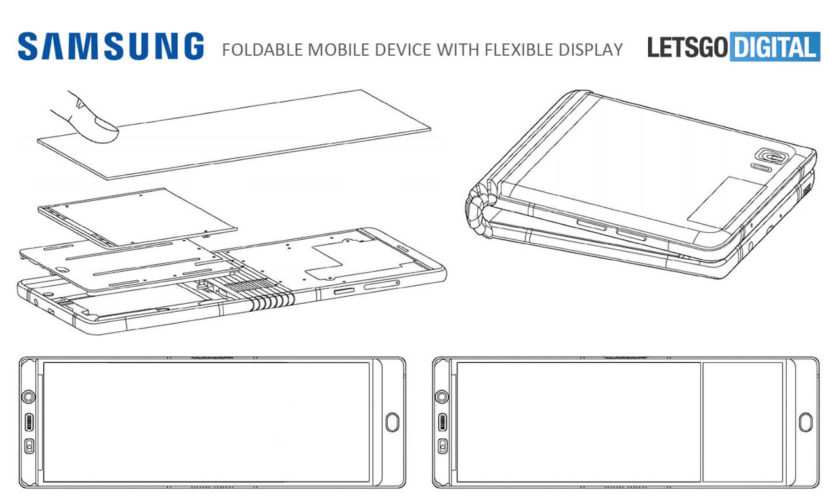 SAMSUNG FOLDABLE MOBILE DEVICE WITH FLEXIBLE DISPLAY LETSGO DIGITAL