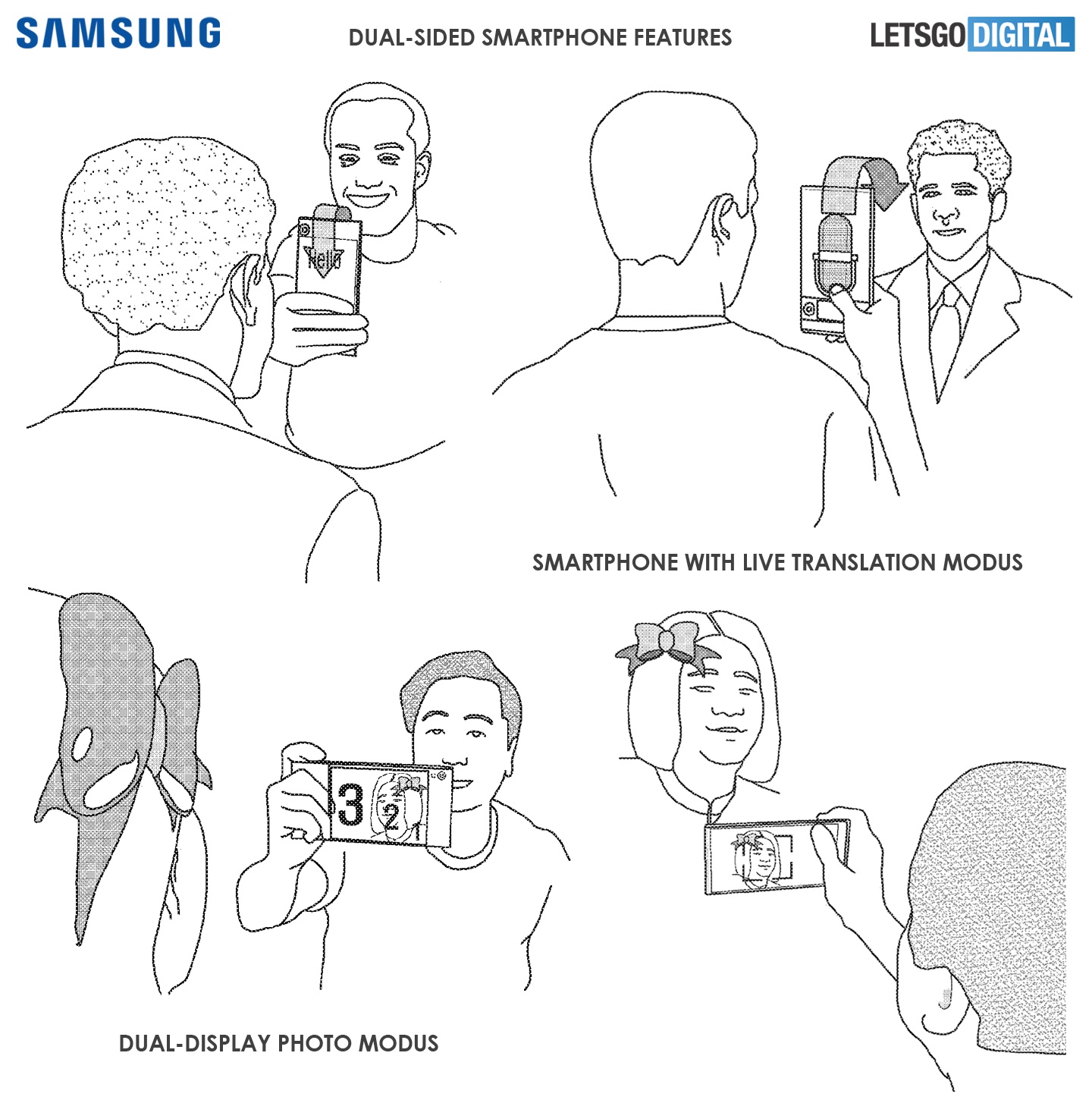 SAMSUNG

DUAL-SIDED SMARTPHONE FEATURES

LETSGO DIGITAL

Hello

SMARTPHONE WITH LIVE TRANSLATION MODUS

3 2 1

DUAL-DISPLAY PHOTO MODUS