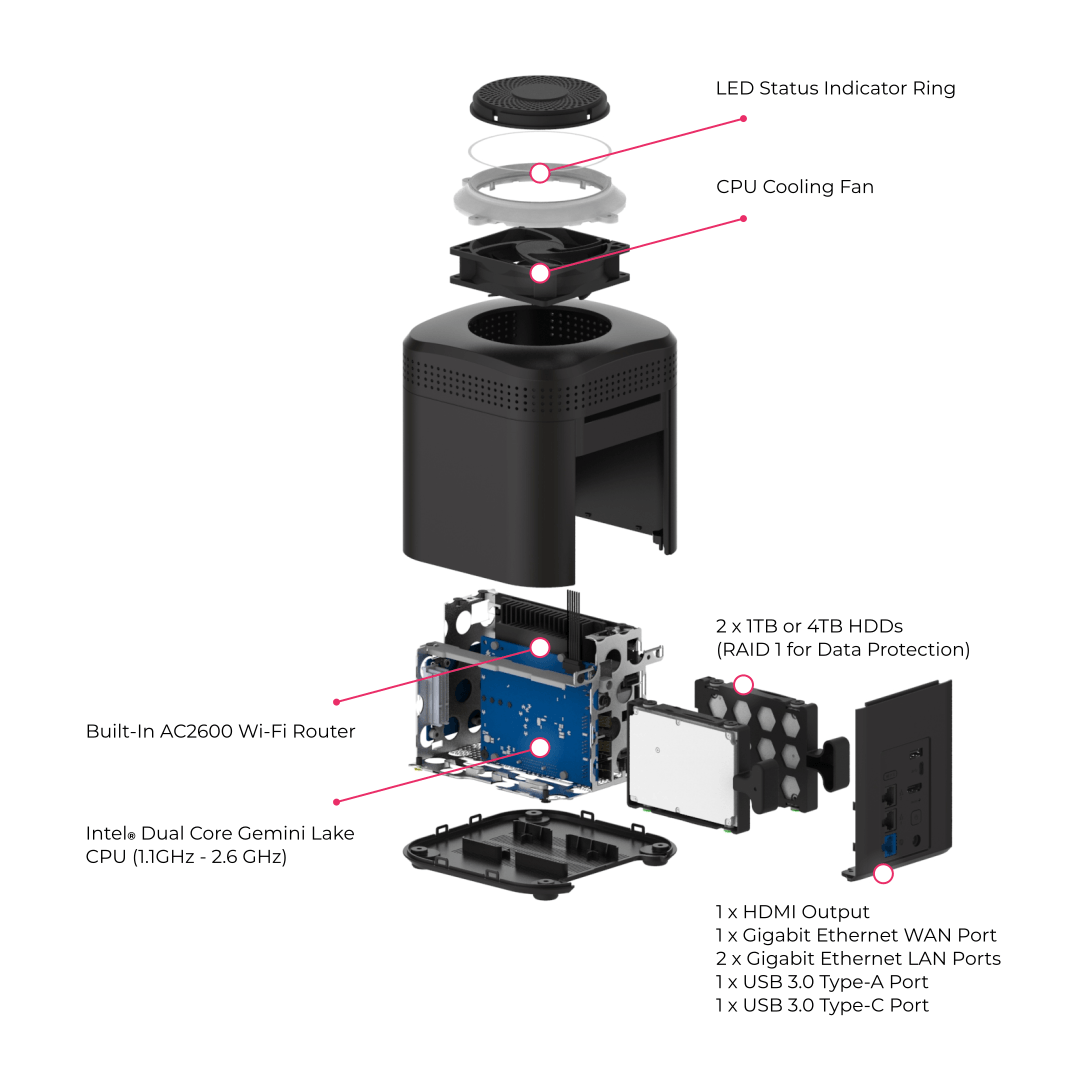 LED Status Indicator Ring

CPU Cooling Fan

2 x 1TB or 4TB HDDs
(RAID 1 for Data Protection)

Built-In AC2600 Wi-Fi Router

Intel® Dual Core Gemini Lake
CPU (1.1GHz - 2.6 GHz)

1 x HDMI Output
1 x Gigabit Ethernet WAN Port
2 x Gigabit Ethernet LAN Ports
1 x USB 3.0 Type-A Port
1 x USB 3.0 Type-C Port