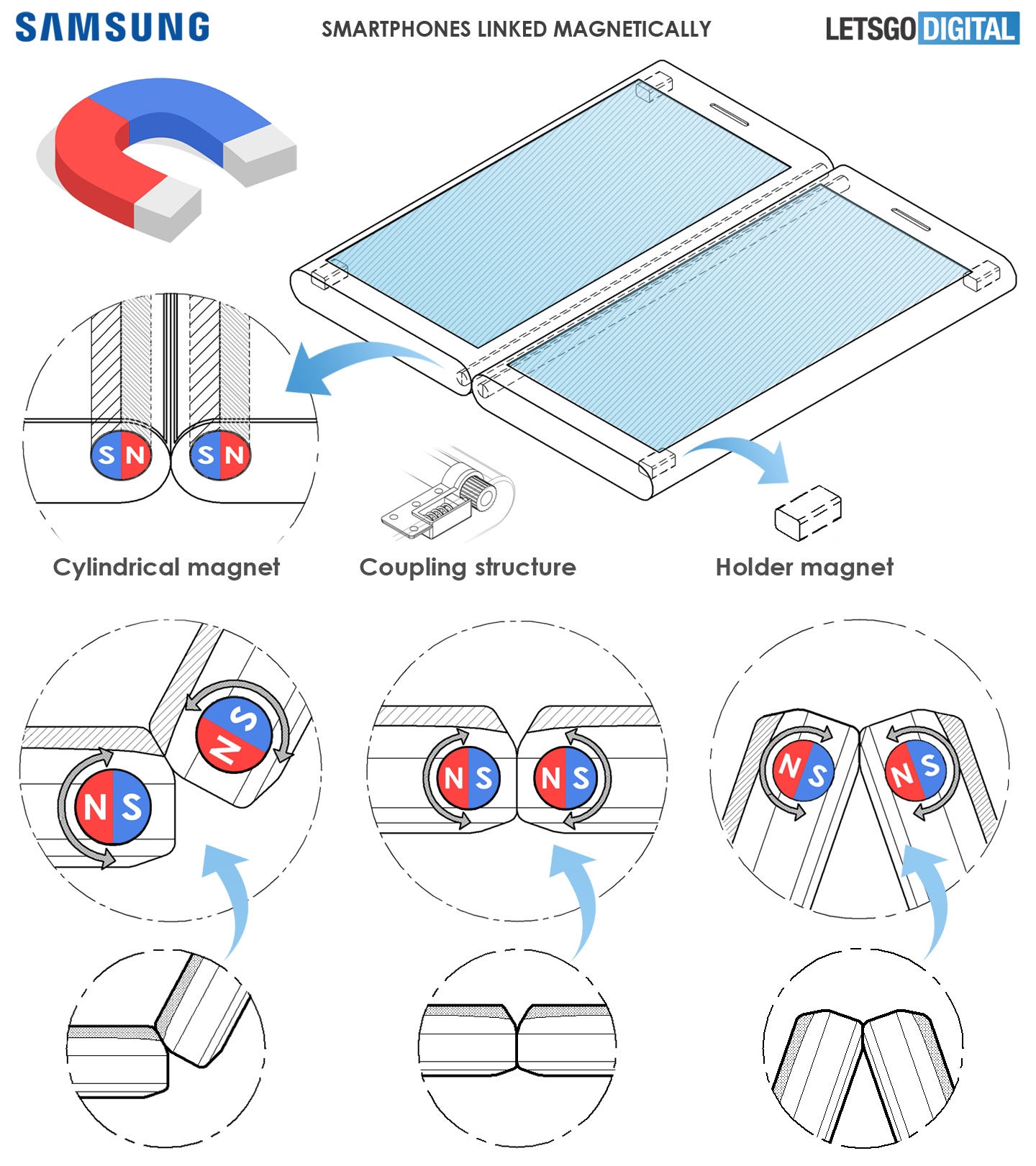 SAMSUNG

SMARTPHONES LINKED MAGNETICALLY

LETSGO DIGITAL

S N

S N

Cylindrical magnet

Coupling structure

Holder magnet

N S

N S

N S

N S

N S

N S