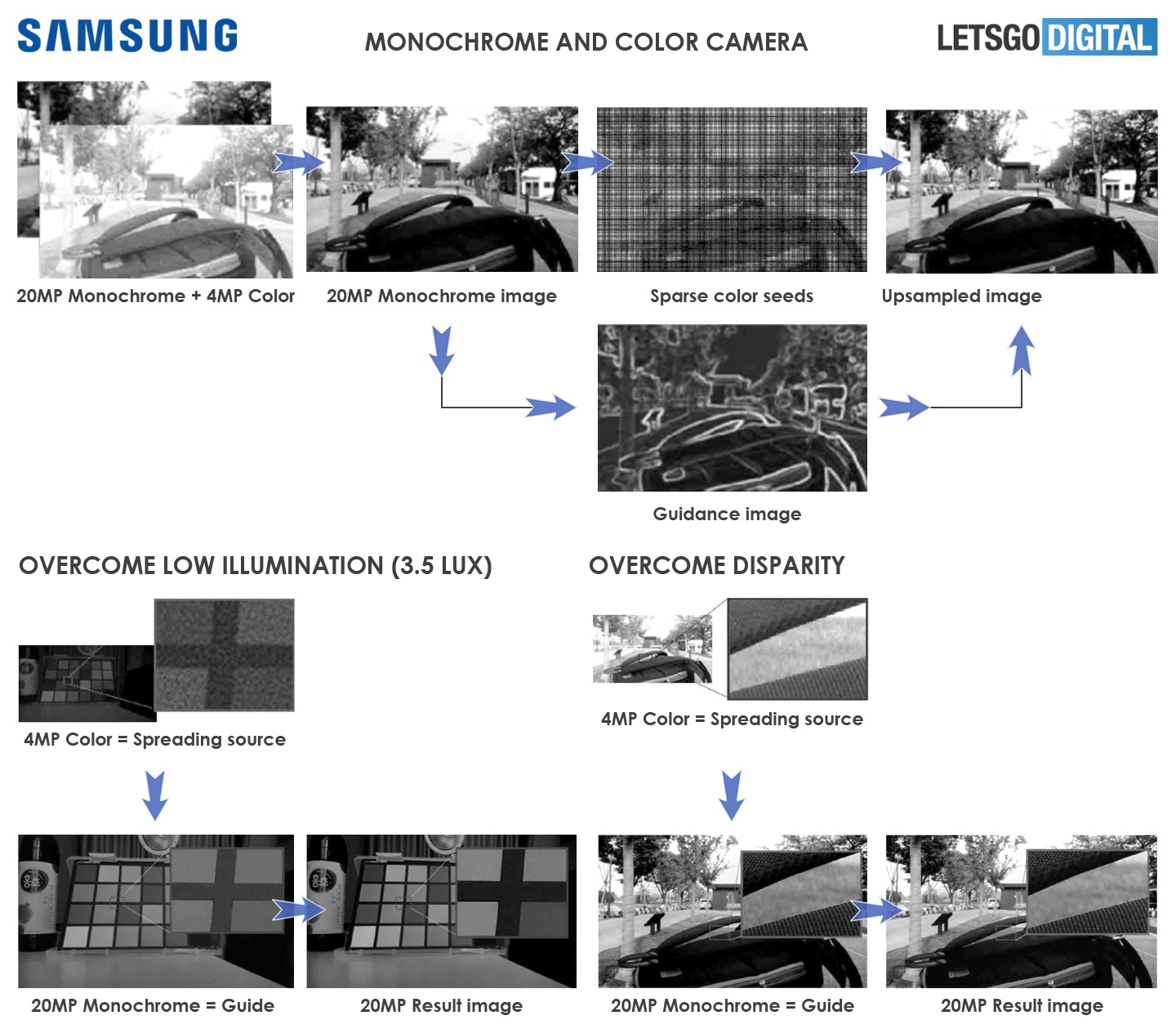 SAMSUNG

MONOCHROME AND COLOR CAMERA

LETSGO DIGITAL

20MP Monochrome + 4MP Color

20MP Monochrome image

Sparse color seeds

Upsampled image

Guidance image

OVERCOME LOW ILLUMINATION (3.5 LUX)

4MP Color = Spreading source

20MP Monochrome = Guide

20MP Result image

OVERCOME DISPARITY

4MP Color = Spreading source

20MP Monochrome = Guide

20MP Result image