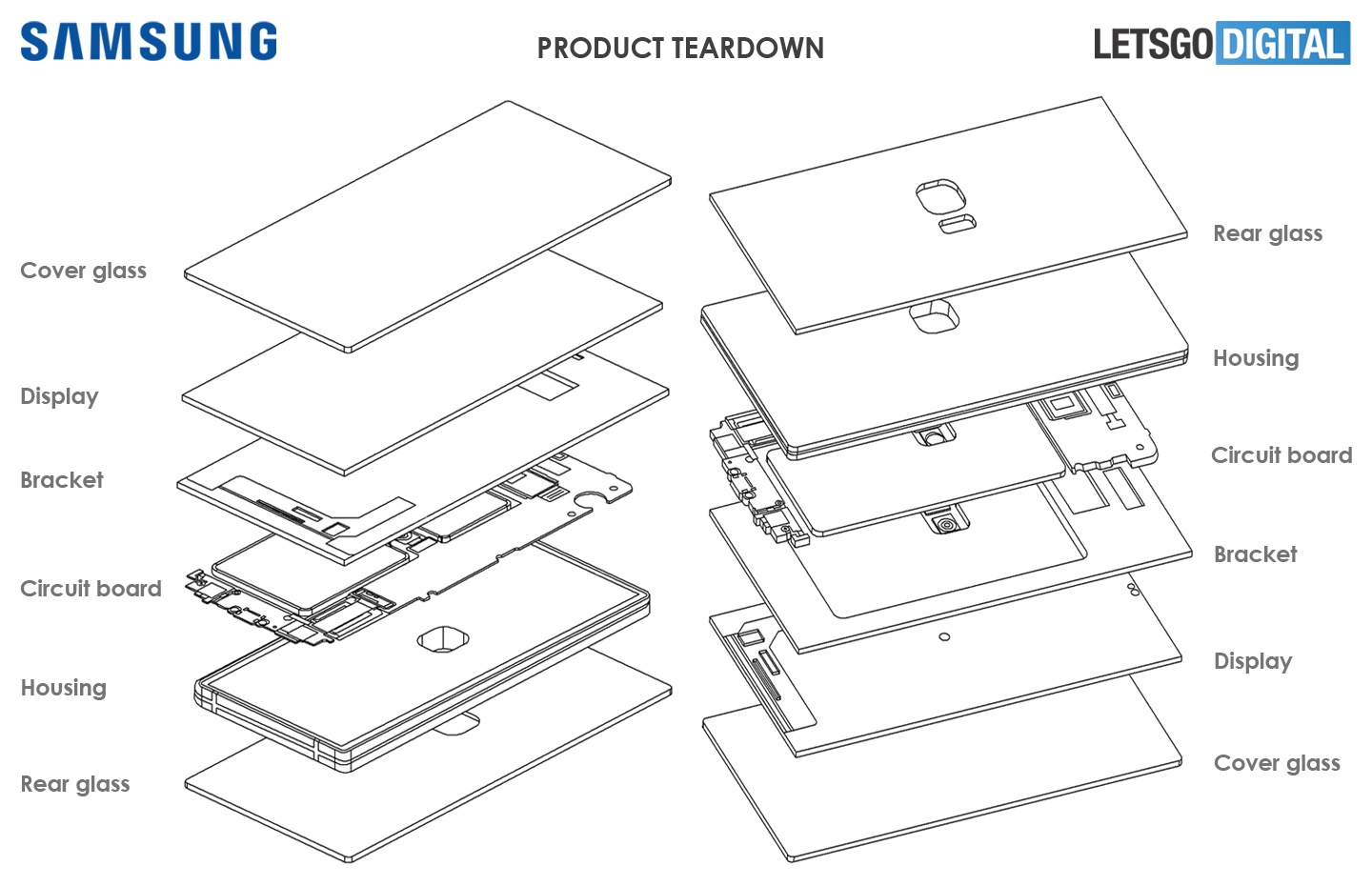 SAMSUNG

PRODUCT TEARDOWN

LETSGO DIGITAL

Cover glass

Display

Bracket

Circuit board

Housing

Rear glass

Rear glass

Housing

Circuit board

Bracket

Display

Cover glass