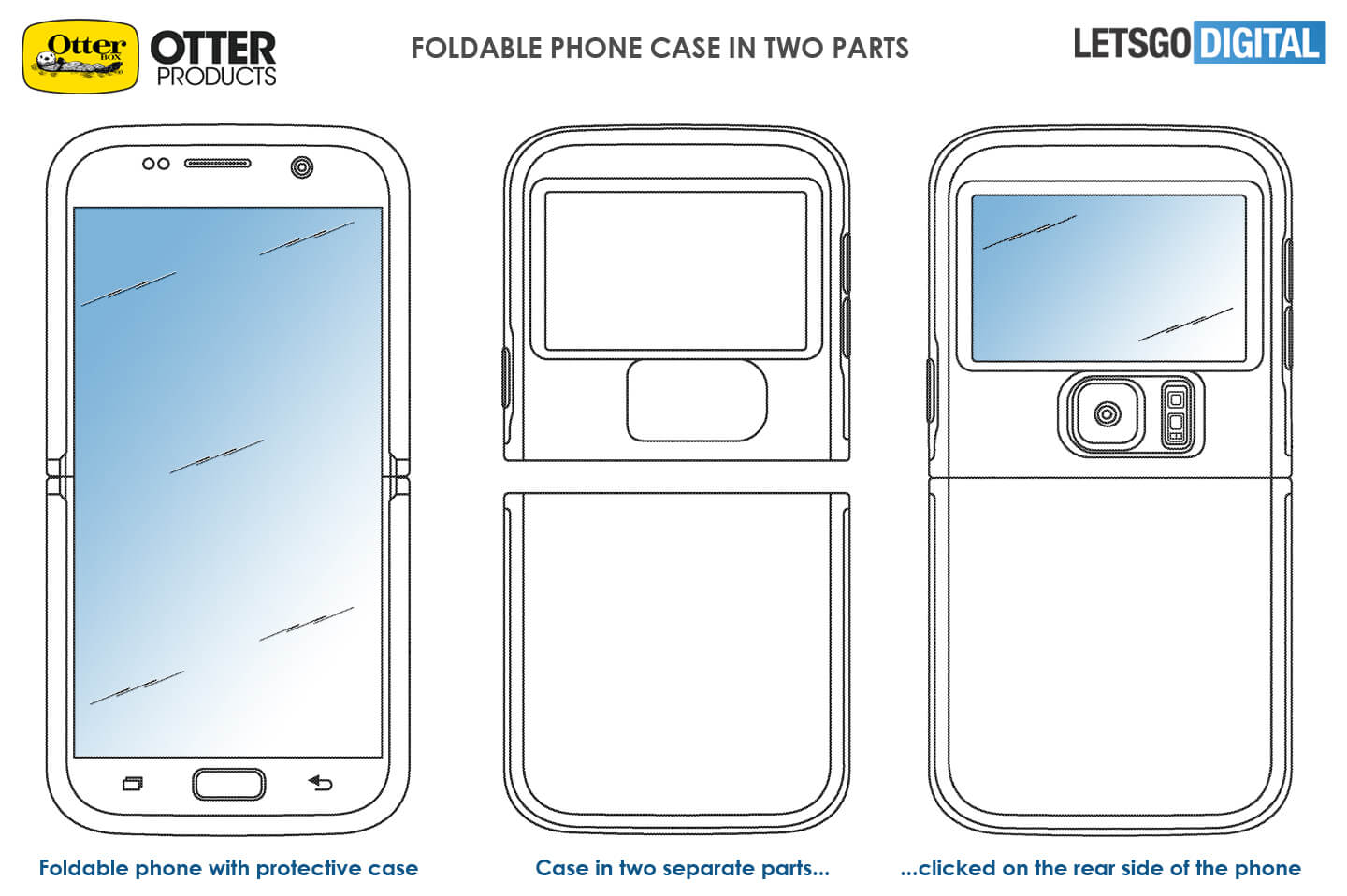 Otter BOX

OTTER PRODUCTS

FOLDABLE PHONE CASE IN TWO PARTS

LETSGO DIGITAL

Foldable phone with protective case

Case in two separate parts...

...clicked on the rear side of the phone