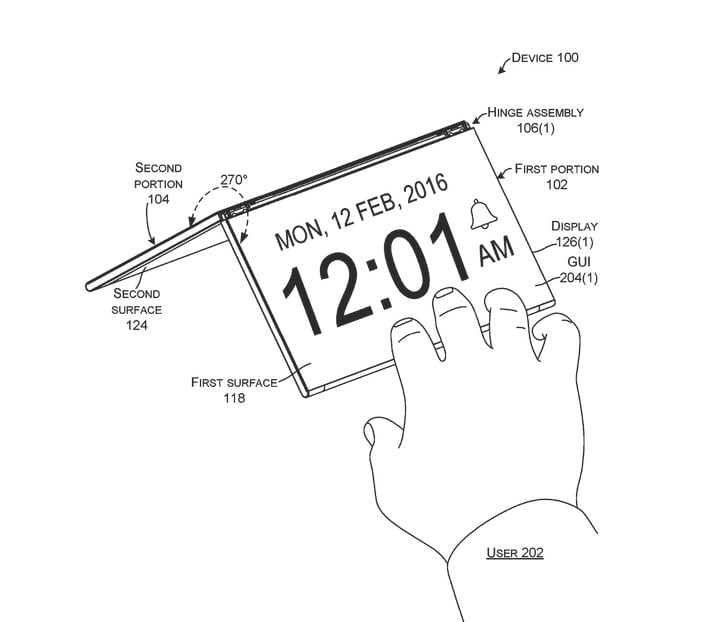 DEVICE 100

HINGE ASSEMBLY 106(1)

SECOND PORTION 104

270°

FIRST PORTION 102

MON, 12 FEB, 2016

12:01 AM

DISPLAY 126(1)

GUI 204(1)

SECOND SURFACE 124

FIRST SURFACE 118

USER 202