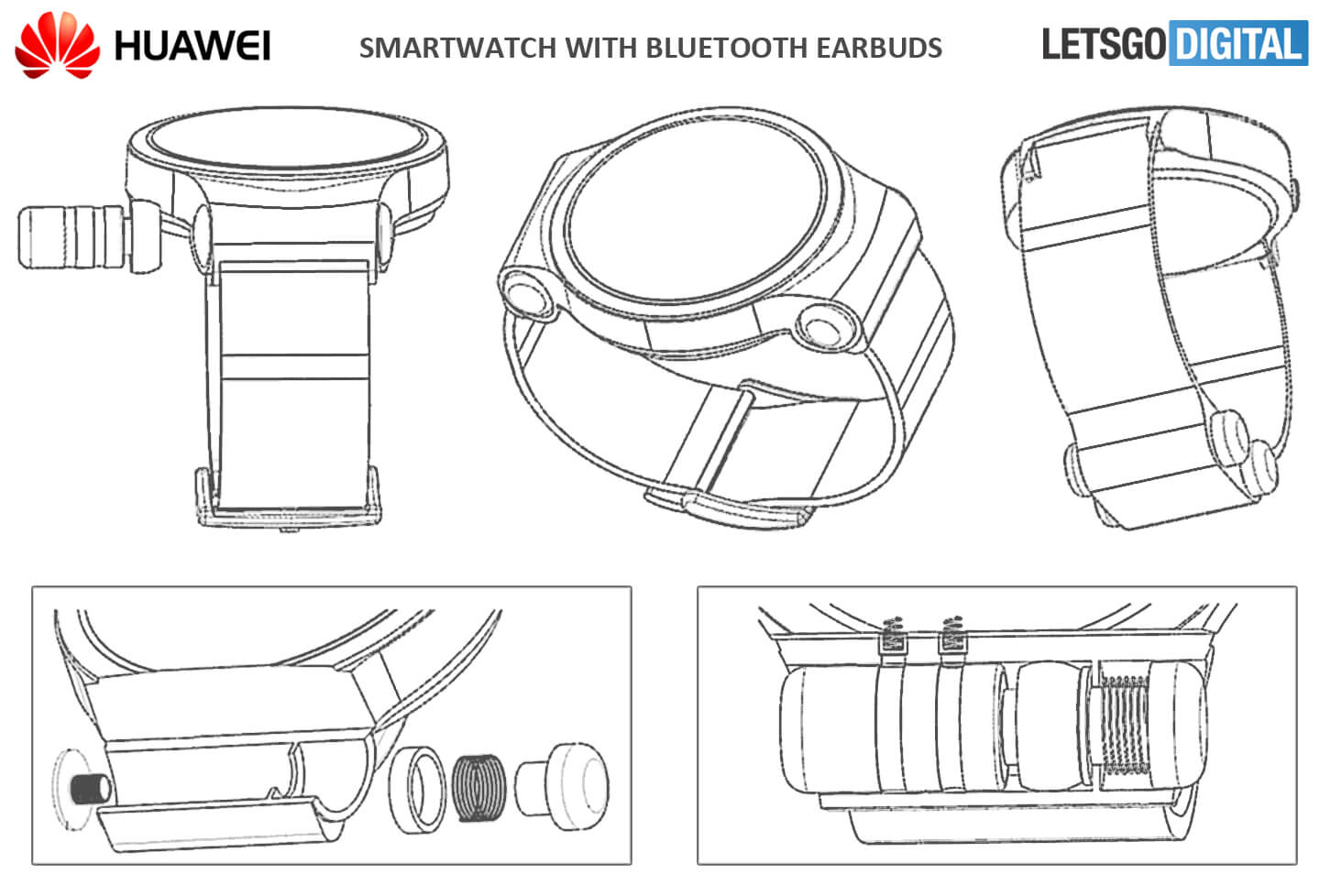 HUAWEI

SMARTWATCH WITH BLUETOOTH EARBUDS

LETSGO DIGITAL