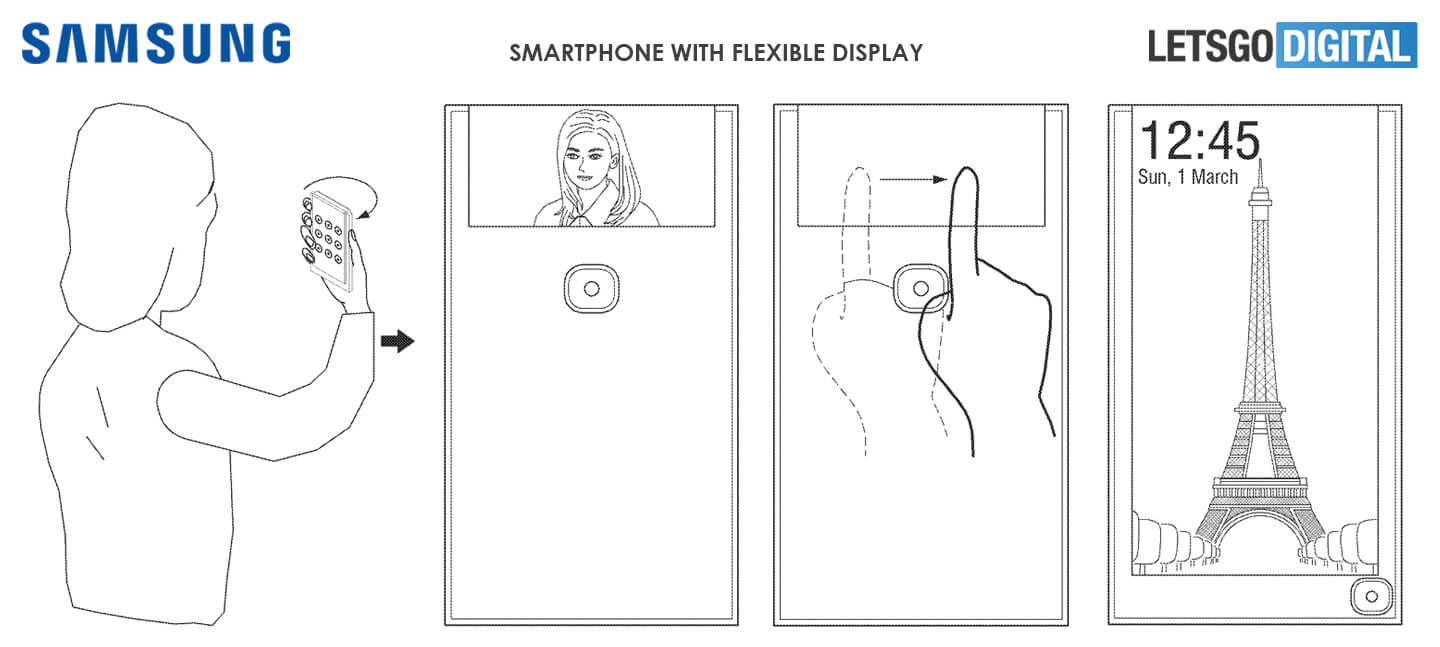 SAMSUNG

SMARTPHONE WITH FLEXIBLE DISPLAY

LETSGO DIGITAL

12:45
Sun, 1 March