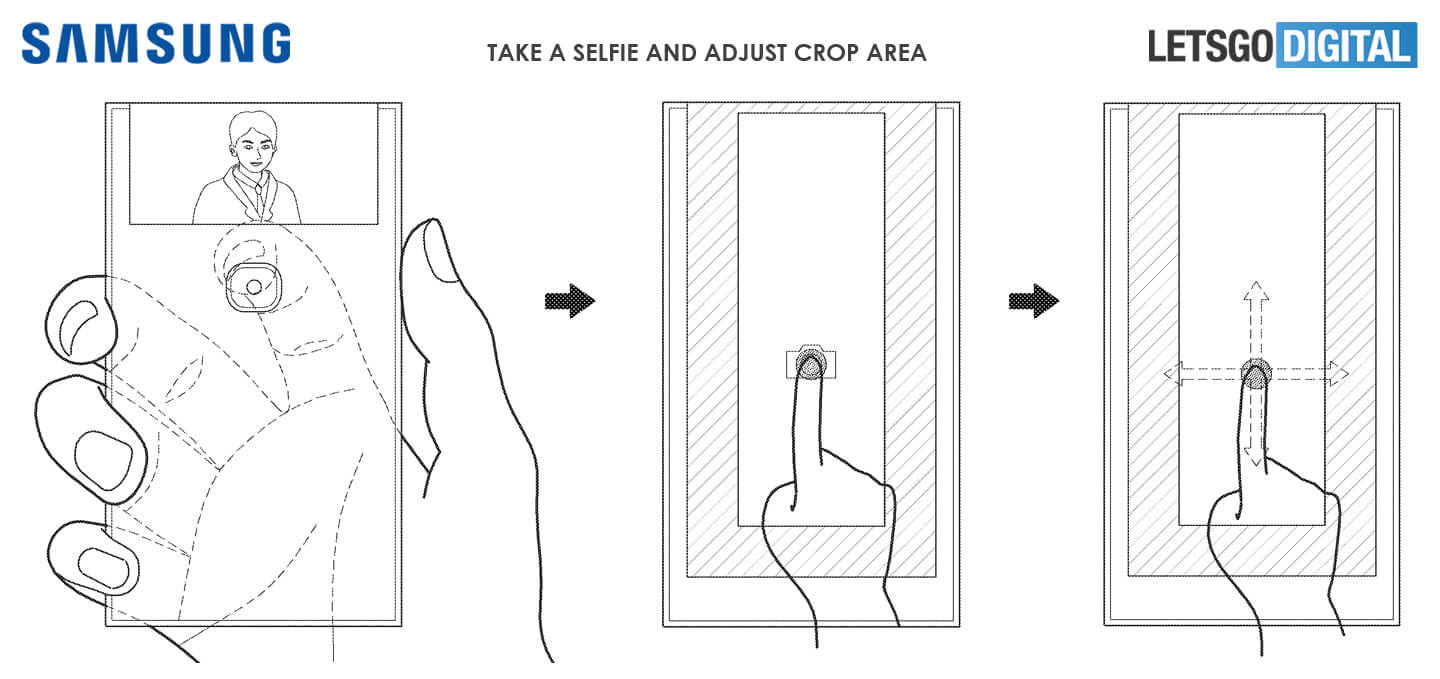 SAMSUNG

TAKE A SELFIE AND ADJUST CROP AREA

LETSGO DIGITAL