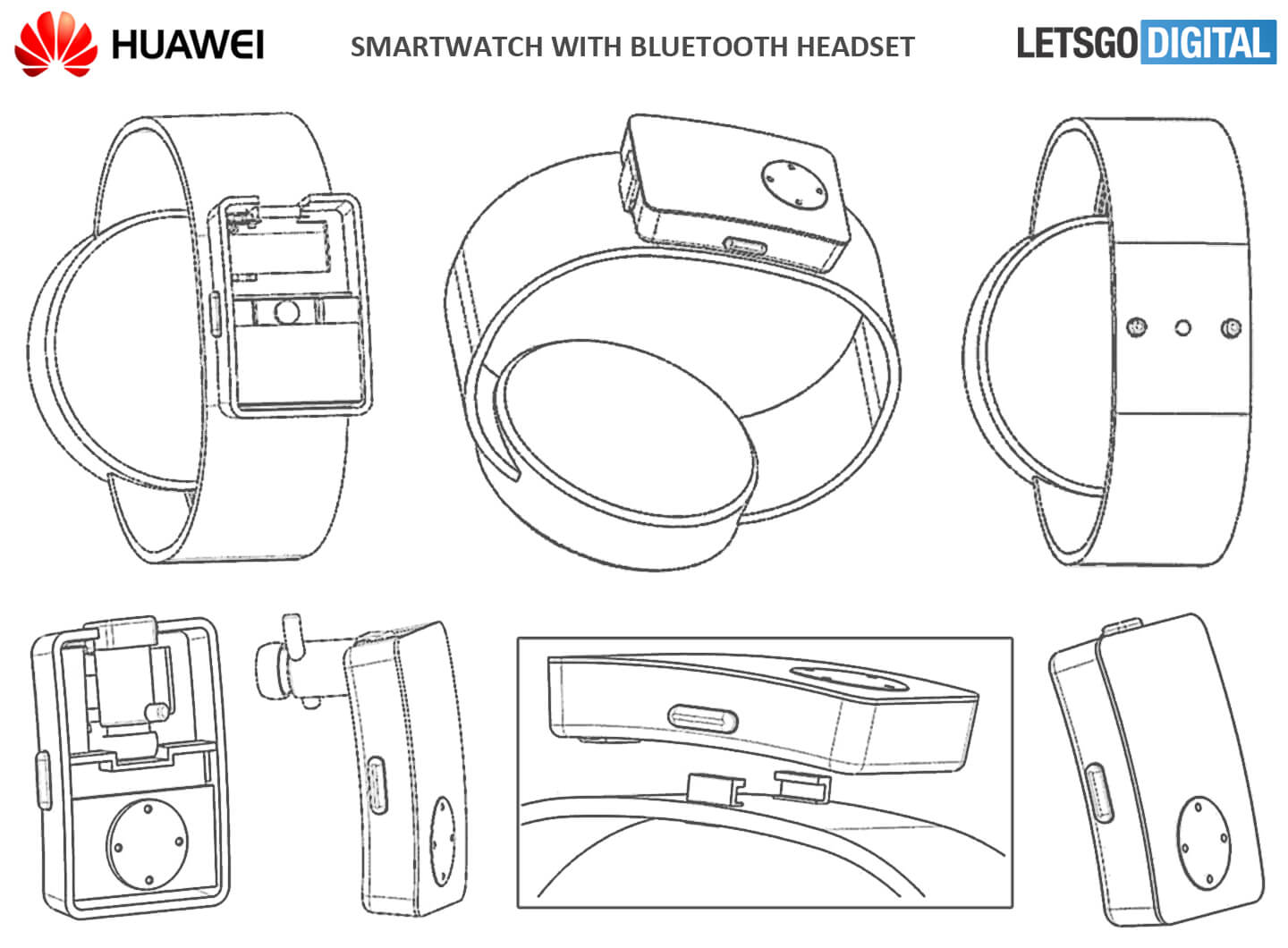 HUAWEI

SMARTWATCH WITH BLUETOOTH HEADSET

LETSGO DIGITAL