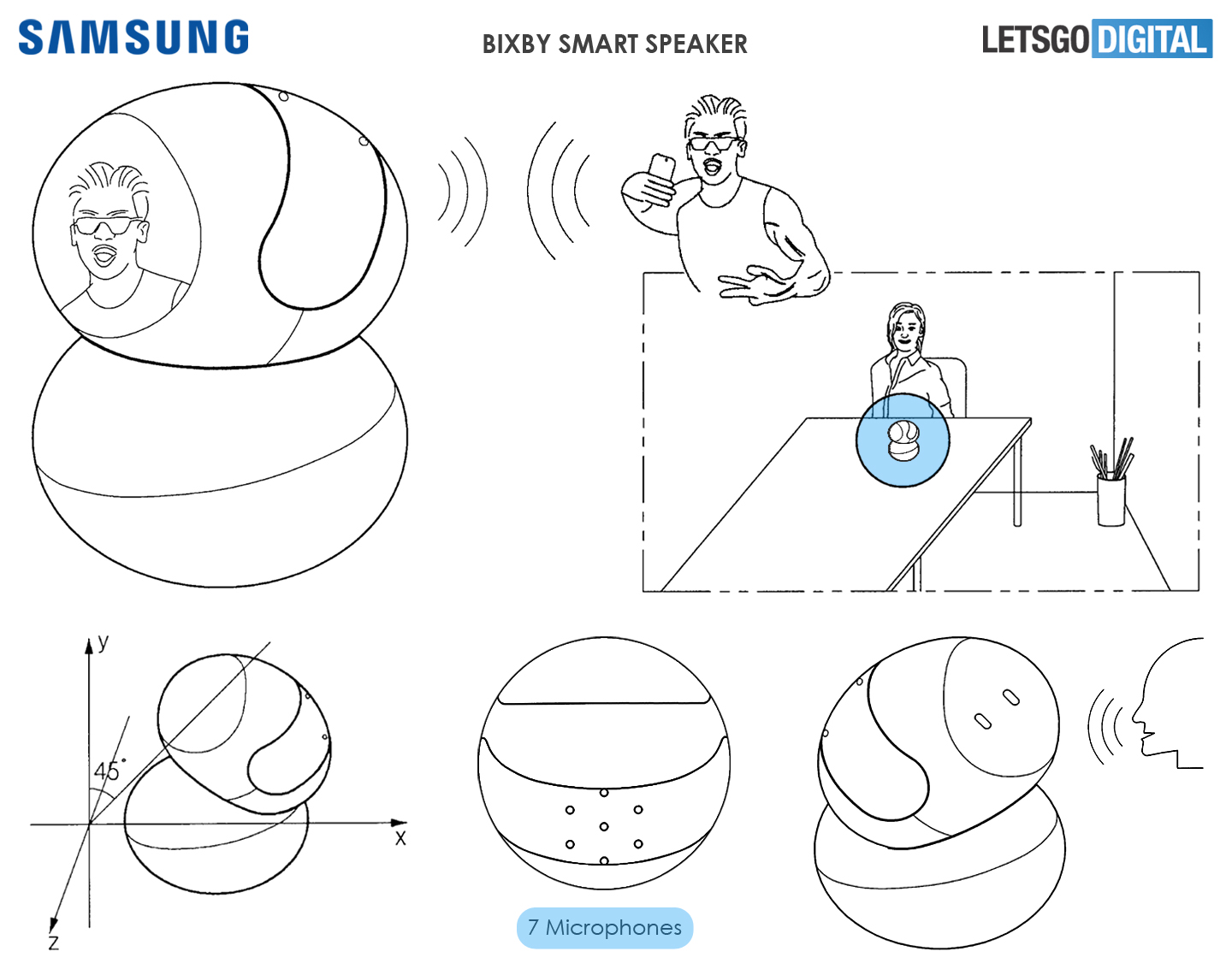 SAMSUNG

BIXBY SMART SPEAKER

LETSGO DIGITAL

y

45°

x

z

7 Microphones