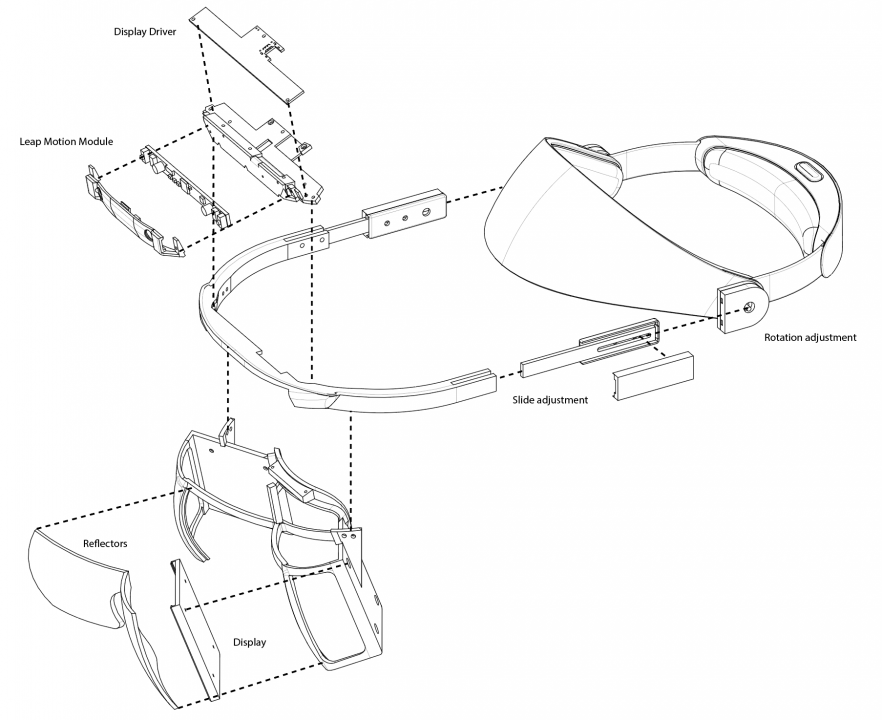 Display Driver

Leap Motion Module

Rotation adjustment

Slide adjustment

Reflectors

Display