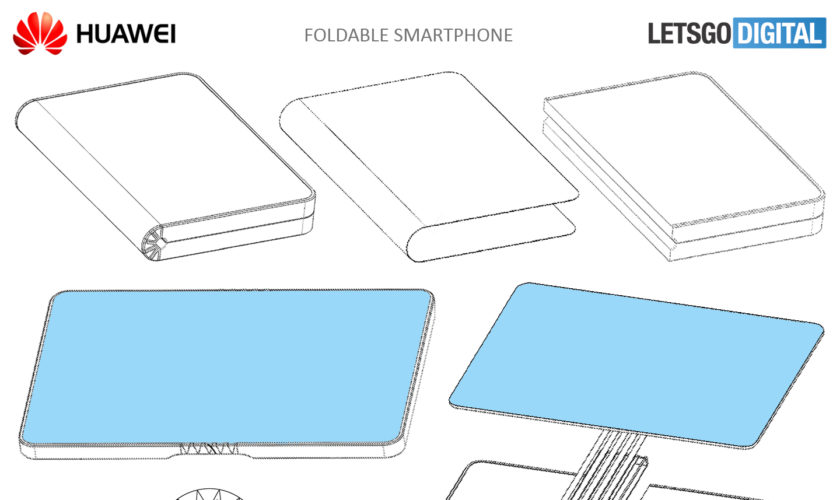 HUAWEI

FOLDABLE SMARTPHONE

LETSGO DIGITAL