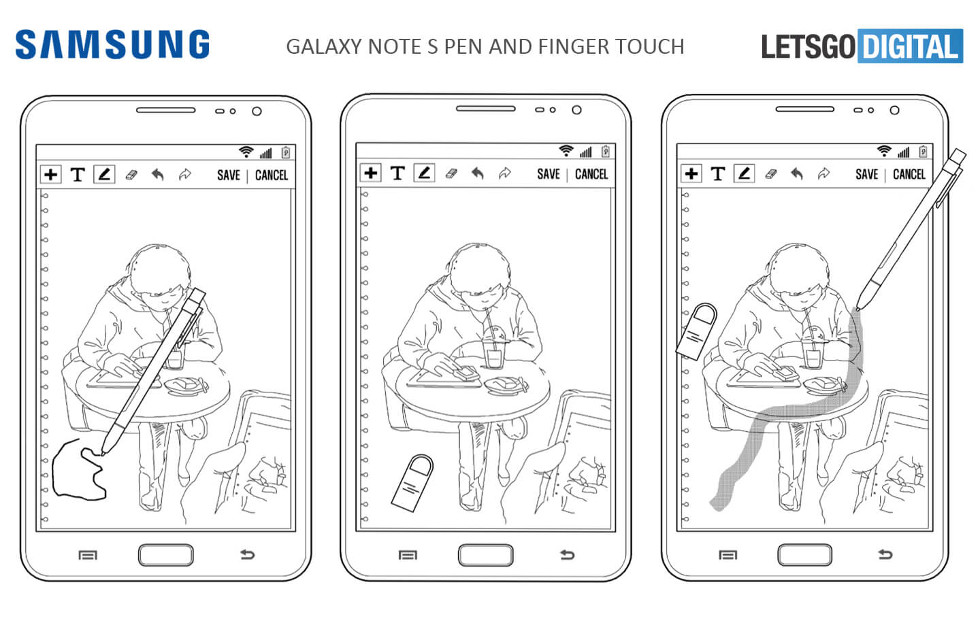 SAMSUNG

GALAXY NOTE S PEN AND FINGER TOUCH

LETSGO DIGITAL

T SAVE | CANCEL

T SAVE | CANCEL

T SAVE | CANCEL