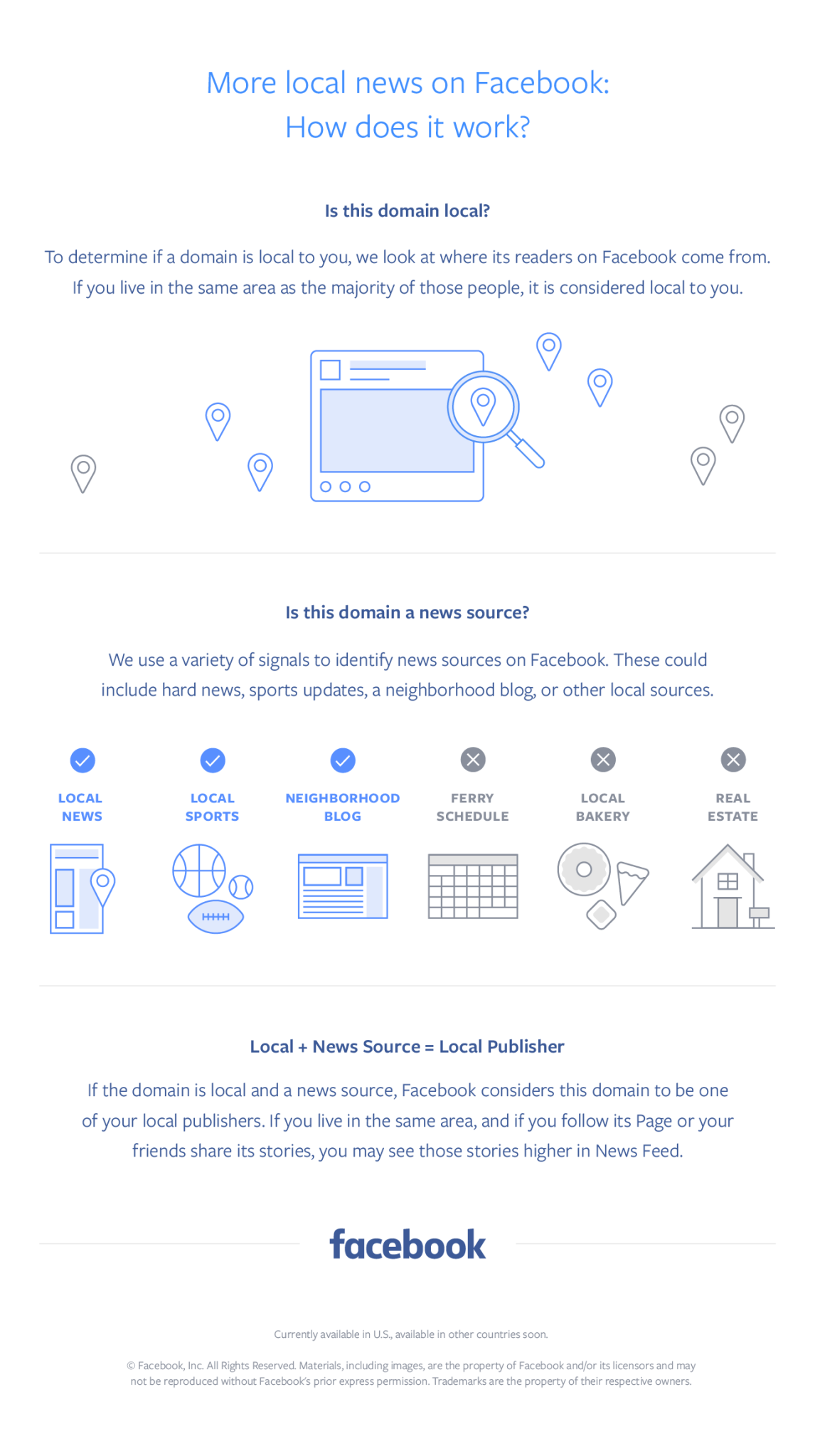 More local news on Facebook: How does it work?

Is this domain local?

To determine if a domain is local to you, we look at where its readers on Facebook come from. If you live in the same area as the majority of those people, it is considered local to you.

Is this domain a news source?

We use a variety of signals to identify news sources on Facebook. These could include hard news, sports updates, a neighborhood blog, or other local sources.

LOCAL NEWS

LOCAL SPORTS

NEIGHBORHOOD BLOG

FERRY SCHEDULE

LOCAL BAKERY

REAL ESTATE

Local + News Source = Local Publisher

If the domain is local and a news source, Facebook considers this domain to be one of your local publishers. If you live in the same area, and if you follow its Page or your friends share its stories, you may see those stories higher in News Feed.

facebook

Currently available in U.S., available in other countries soon.

© Facebook, Inc. All Rights Reserved. Materials, including images, are the property of Facebook and/or its licensors and may not be reproduced without Facebook's prior express permission. Trademarks are the property of their respective owners.