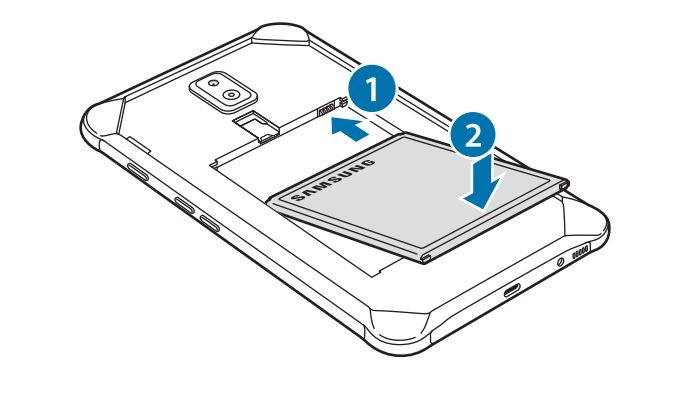 1
2
SAMSUNG