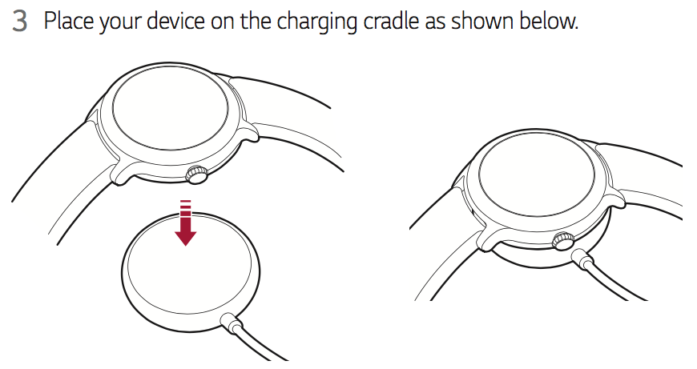 3 Place your device on the charging cradle as shown below.