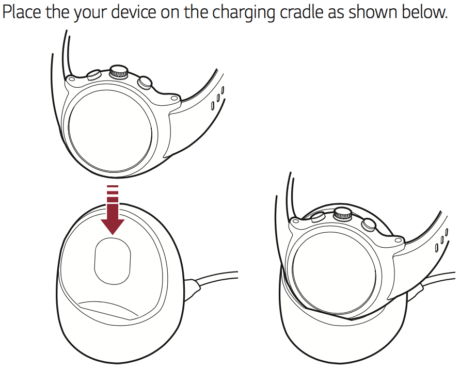 Place the your device on the charging cradle as shown below.