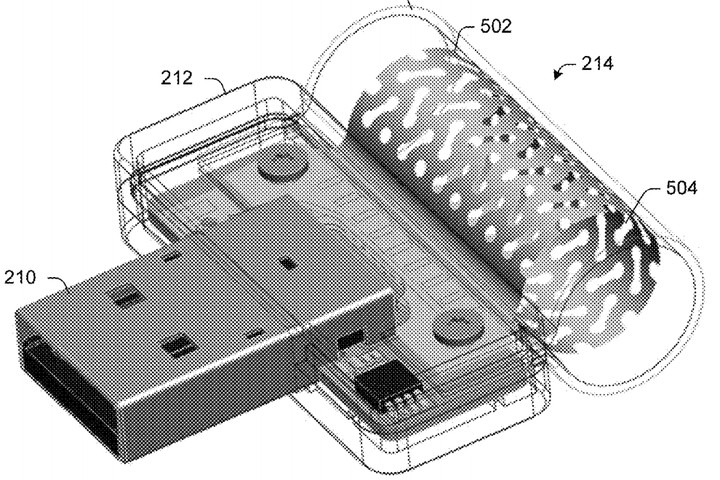 502
214
212
504
210