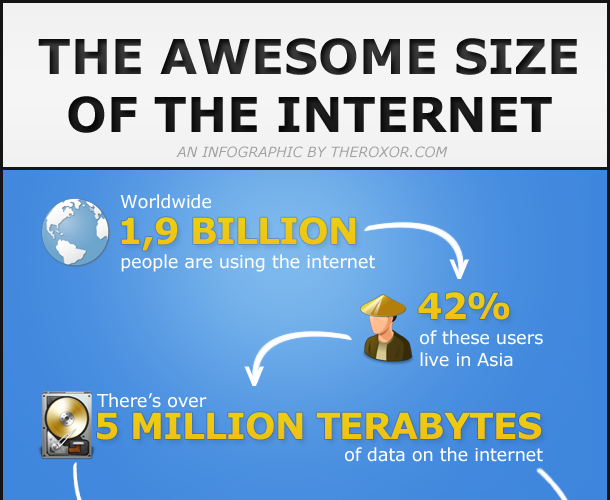 THE AWESOME SIZE OF THE INTERNET

AN INFOGRAPHIC BY THEROXOR.COM

Worldwide
1,9 BILLION
people are using the internet

42%
of these users live in Asia

There's over
5 MILLION TERABYTES
of data on the internet