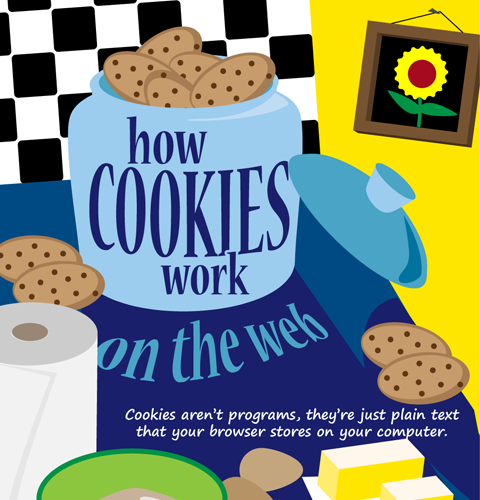 how COOKIES work

on the web

Cookies aren't programs, they're just plain text that your browser stores on your computer.