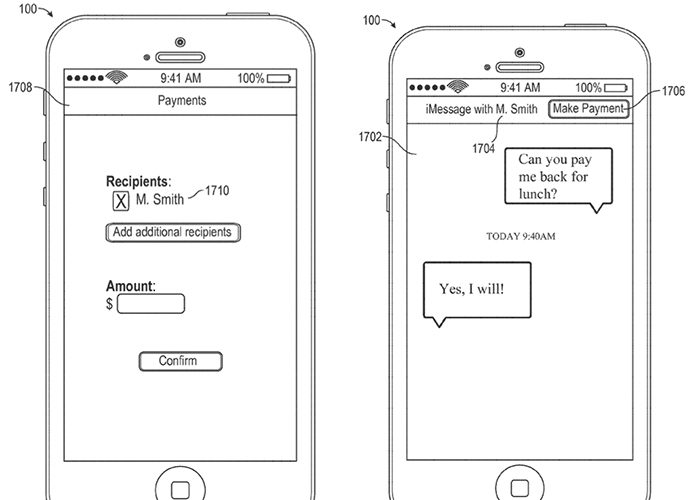 100

1708

9:41 AM

100%

Payments

Recipients:

X M. Smith

1710

Add additional recipients

Amount:

$

Confirm

100

9:41 AM

100%

iMessage with M. Smith

Make Payment

1706

1702

1704

Can you pay me back for lunch?

TODAY 9:40AM

Yes, I will!