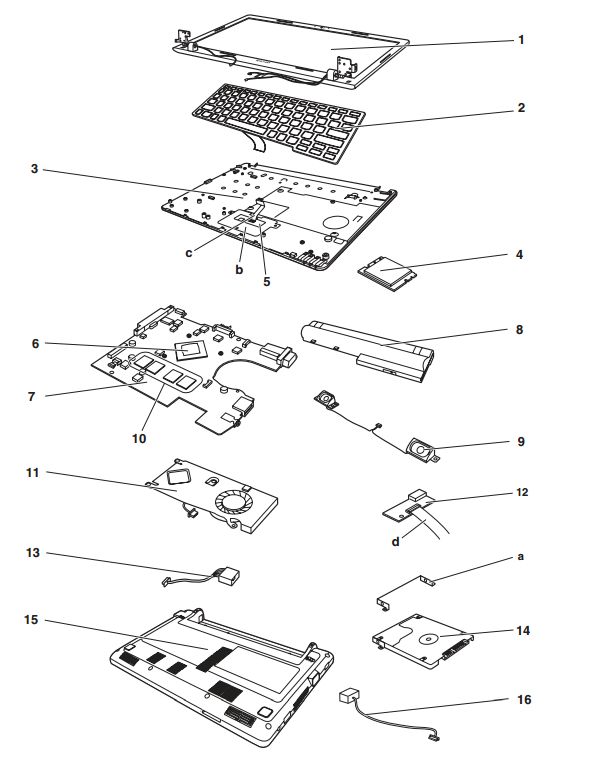 1
2
3
c
b
5
4
6
8
7
10
9
11
12
d
13
a
15
14
16